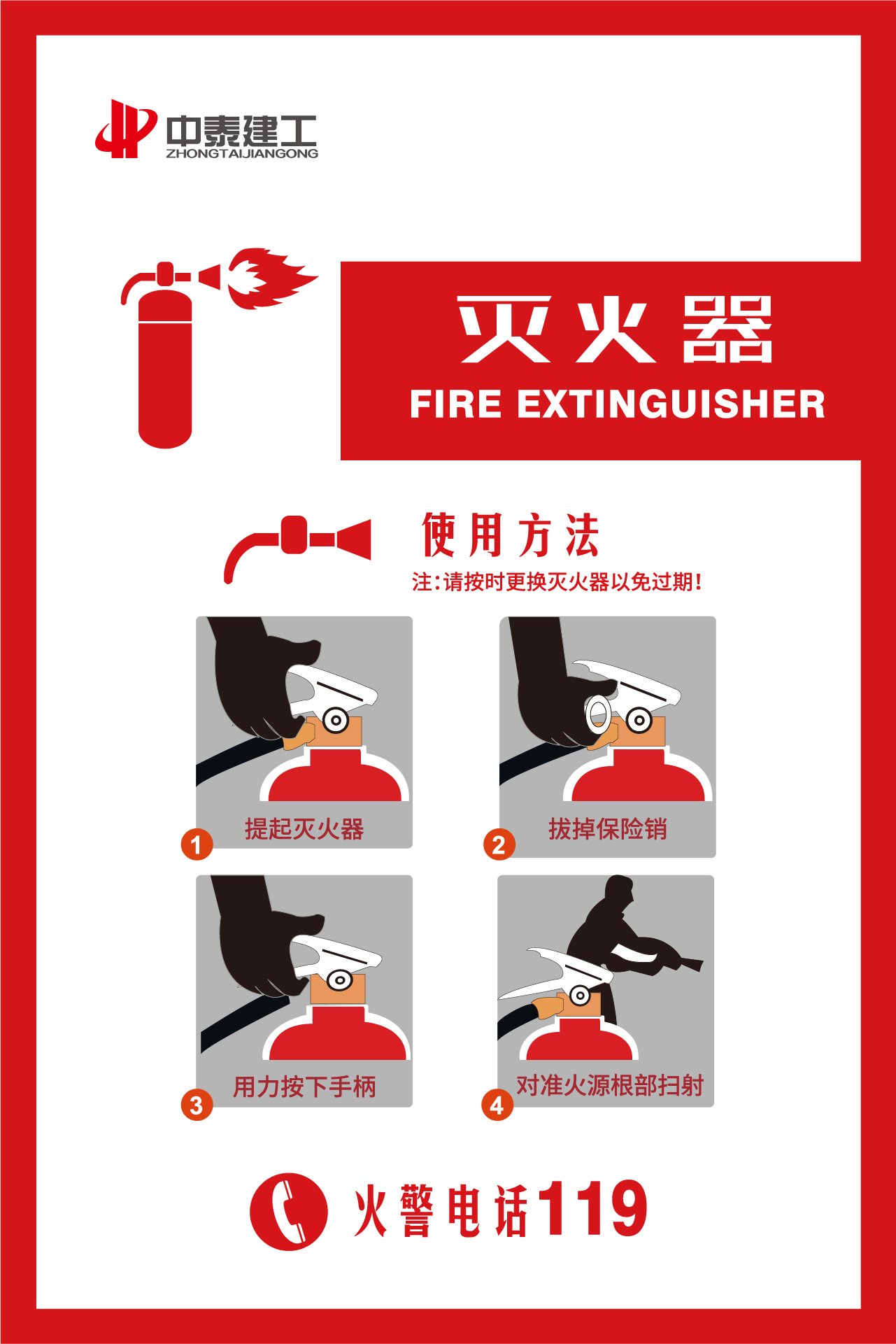 中泰建工
ZHONGTAIJIANGONG

灭火器
FIRE EXTINGUISHER

使用方法
注:请按时更换灭火器以免过期!

1 提起灭火器
2 拔掉保险销
3 用力按下手柄
4 对准火源根部扫射

火警电话119